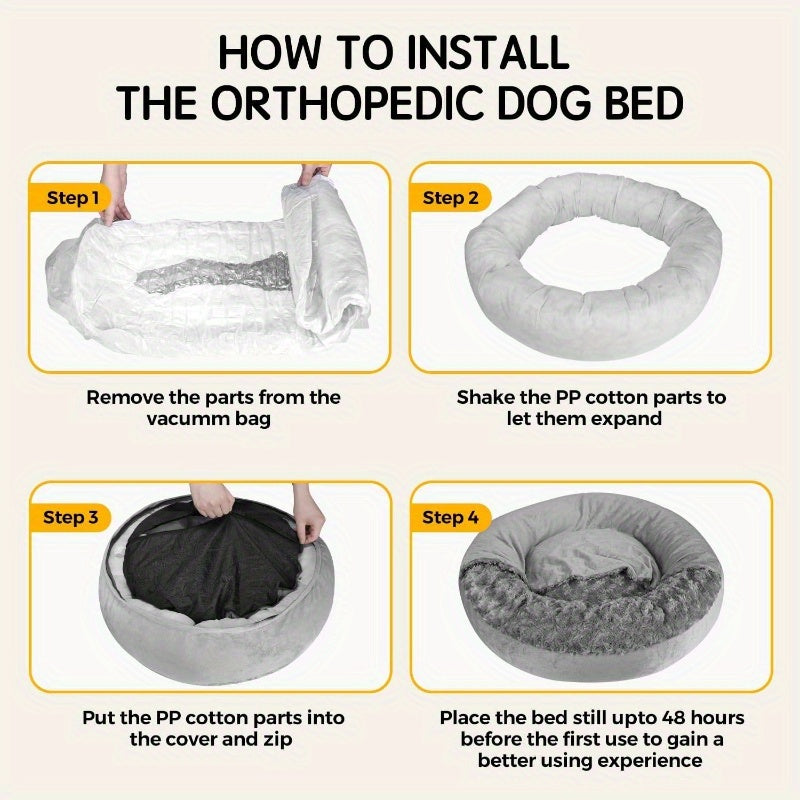 HOW TO INSTALL
THE ORTHOPEDIC DOG BED

Step 1

Remove the parts from the vacumm bag

Step 2

Shake the PP cotton parts to let them expand

Step 3

Put the PP cotton parts into the cover and zip

Step 4

Place the bed still upto 48 hours before the first use to gain a better using experience